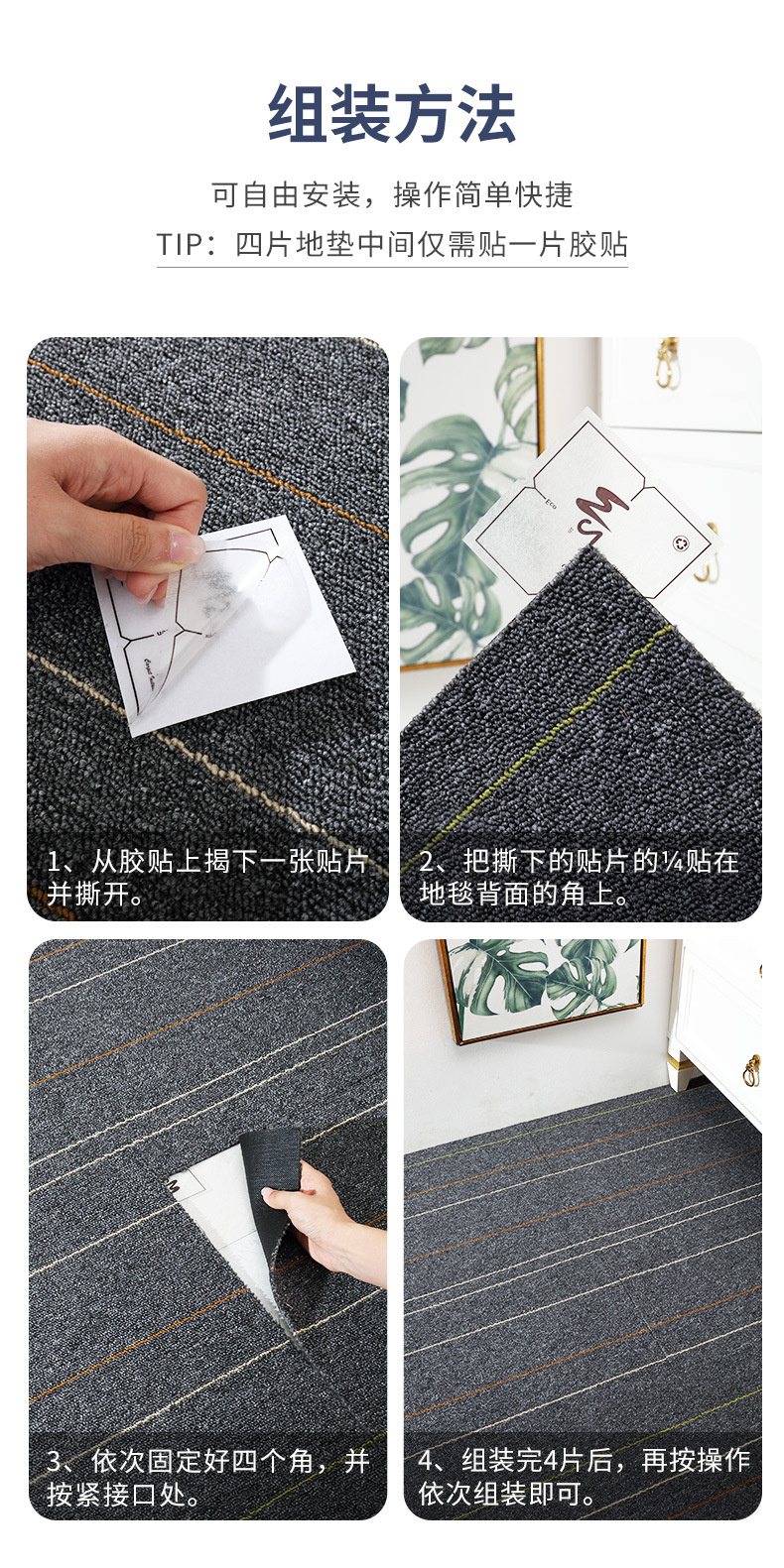 组装方法

可自由安装，操作简单快捷

TIP：四片地垫中间仅需贴一片胶贴

1、从胶贴上揭下一张贴片并撕开。

2、把撕下的贴片的¼贴在地毯背面的角上。

3、依次固定好四个角，并按紧接口处。

4、组装完4片后，再按操作依次组装即可。